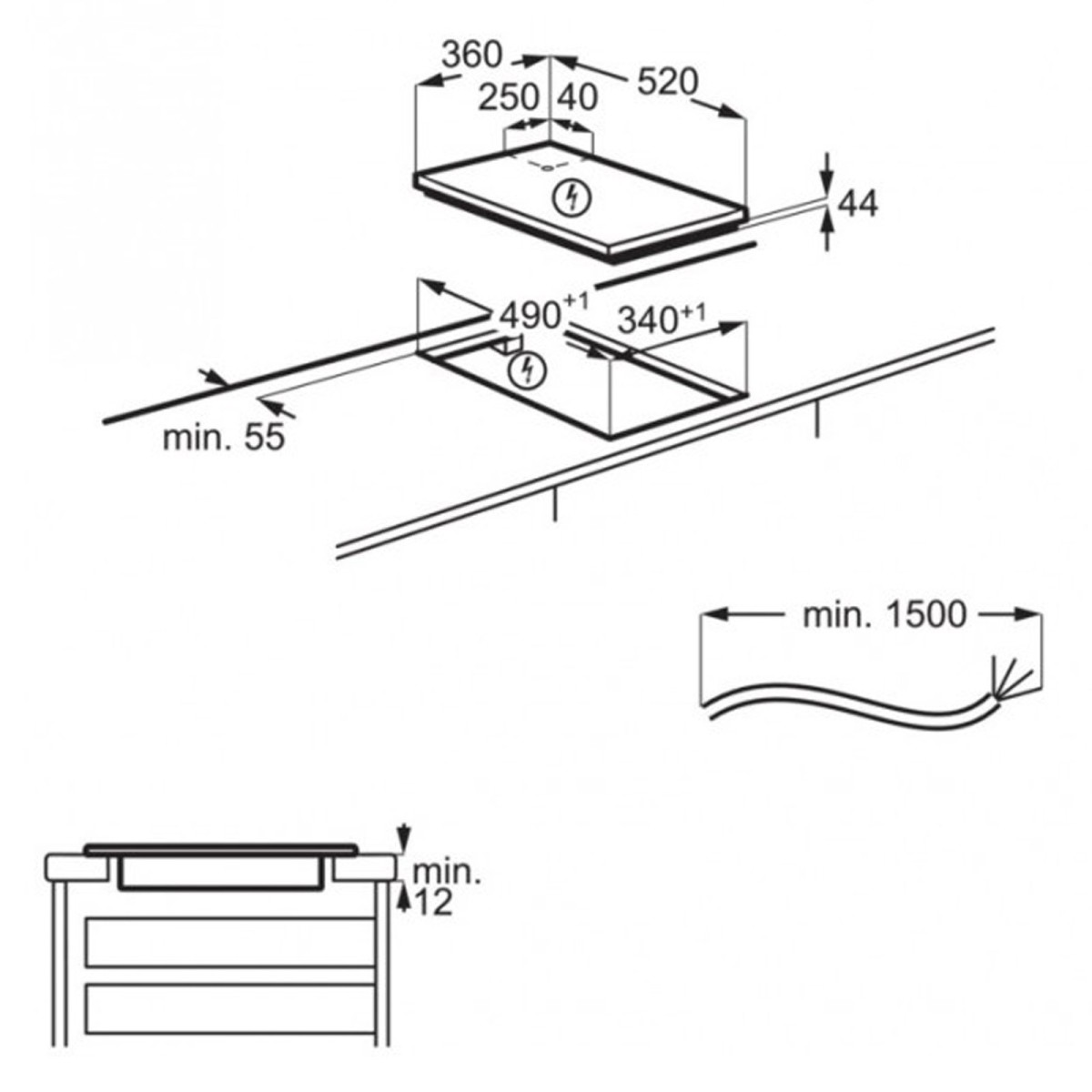 360
520
250
40
44
$490^{+1}$
$340^{+1}$
min. 55
min. 1500
min.
12